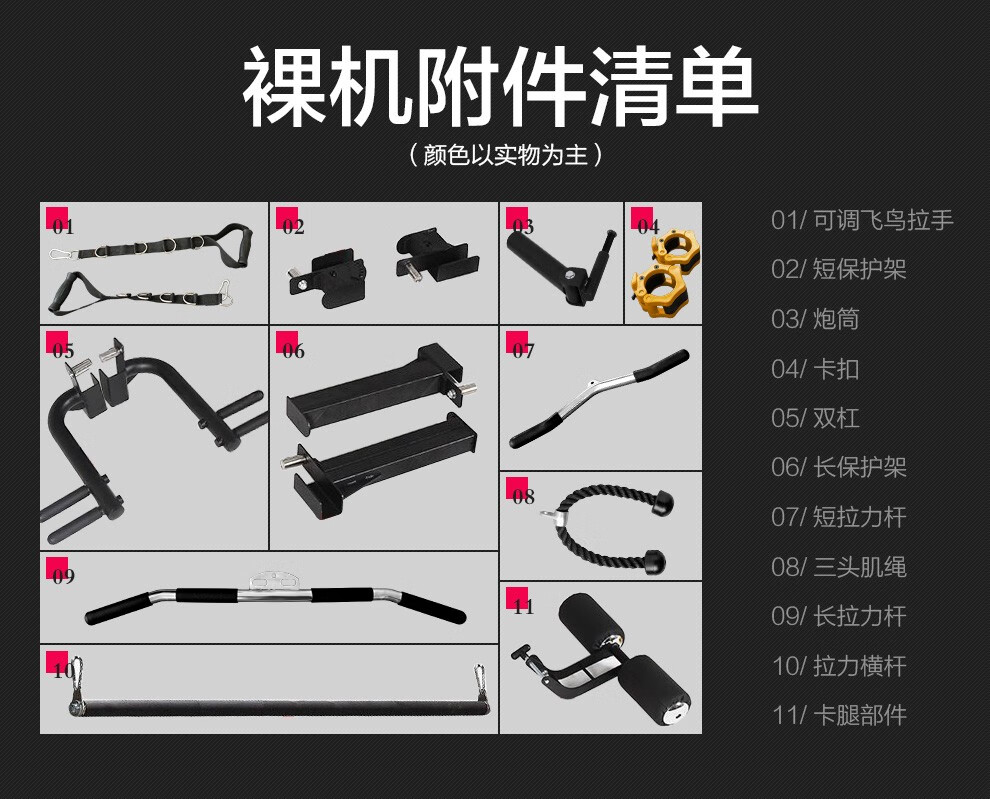 裸机附件清单

（颜色以实物为主）

01

02

03

04

05

06

07

08

09

10

11

01/ 可调飞鸟拉手
02/ 短保护架
03/ 炮筒
04/ 卡扣
05/ 双杠
06/ 长保护架
07/ 短拉力杆
08/ 三头肌绳
09/ 长拉力杆
10/ 拉力横杆
11/ 卡腿部件